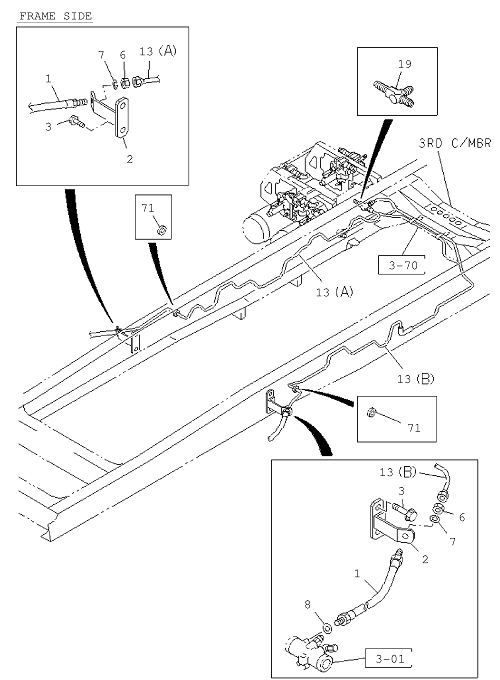 FRAME SIDE

7
6
13 (A)
1
3
2

19

3RD C/MBR

71

3-70

13 (A)

13 (B)

71

13 (B)
3
6
7
2
1
8
3-01